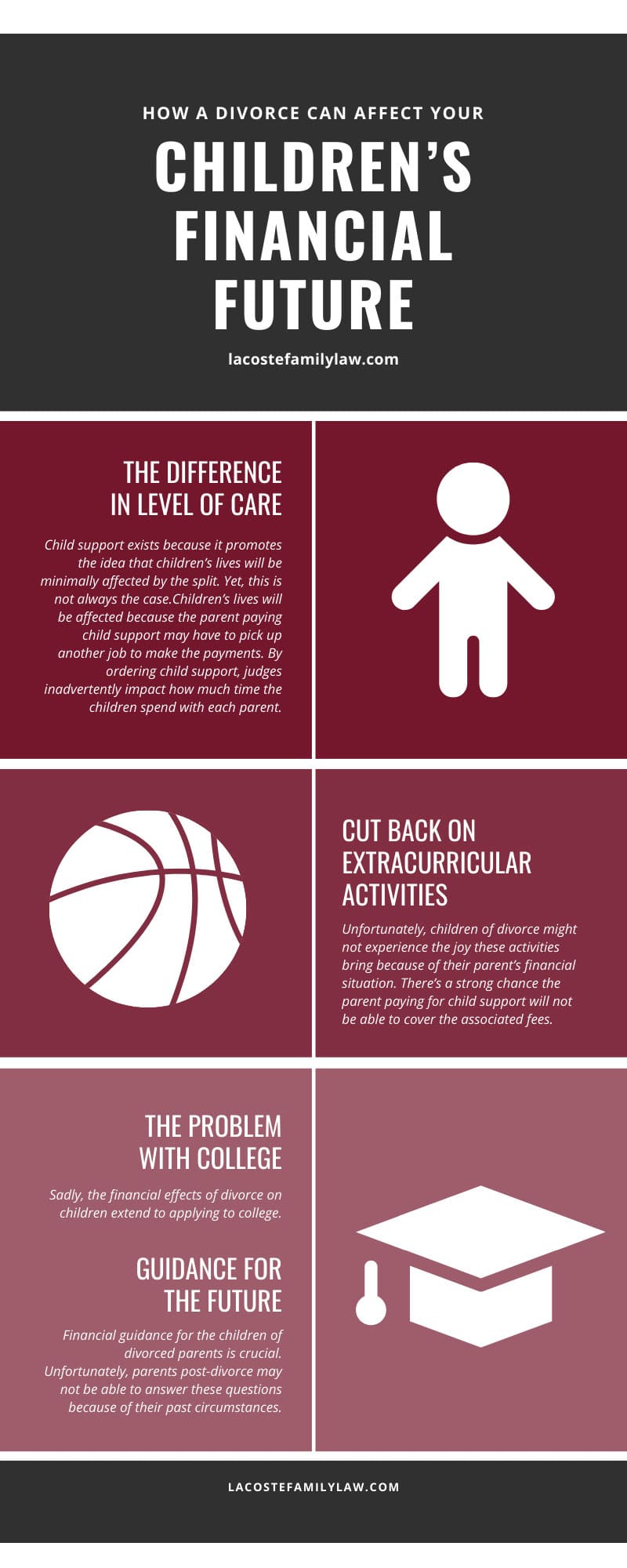 HOW A DIVORCE CAN AFFECT YOUR

CHILDREN'S FINANCIAL FUTURE

lacostefamilylaw.com

THE DIFFERENCE IN LEVEL OF CARE

Child support exists because it promotes the idea that children's lives will be minimally affected by the split. Yet, this is not always the case.Children's lives will be affected because the parent paying child support may have to pick up another job to make the payments. By ordering child support, judges inadvertently impact how much time the children spend with each parent.

CUT BACK ON EXTRACURRICULAR ACTIVITIES

Unfortunately, children of divorce might not experience the joy these activities bring because of their parent's financial situation. There's a strong chance the parent paying for child support will not be able to cover the associated fees.

THE PROBLEM WITH COLLEGE

Sadly, the financial effects of divorce on children extend to applying to college.

GUIDANCE FOR THE FUTURE

Financial guidance for the children of divorced parents is crucial. Unfortunately, parents post-divorce may not be able to answer these questions because of their past circumstances.

LACOSTEFAMILYLAW.COM